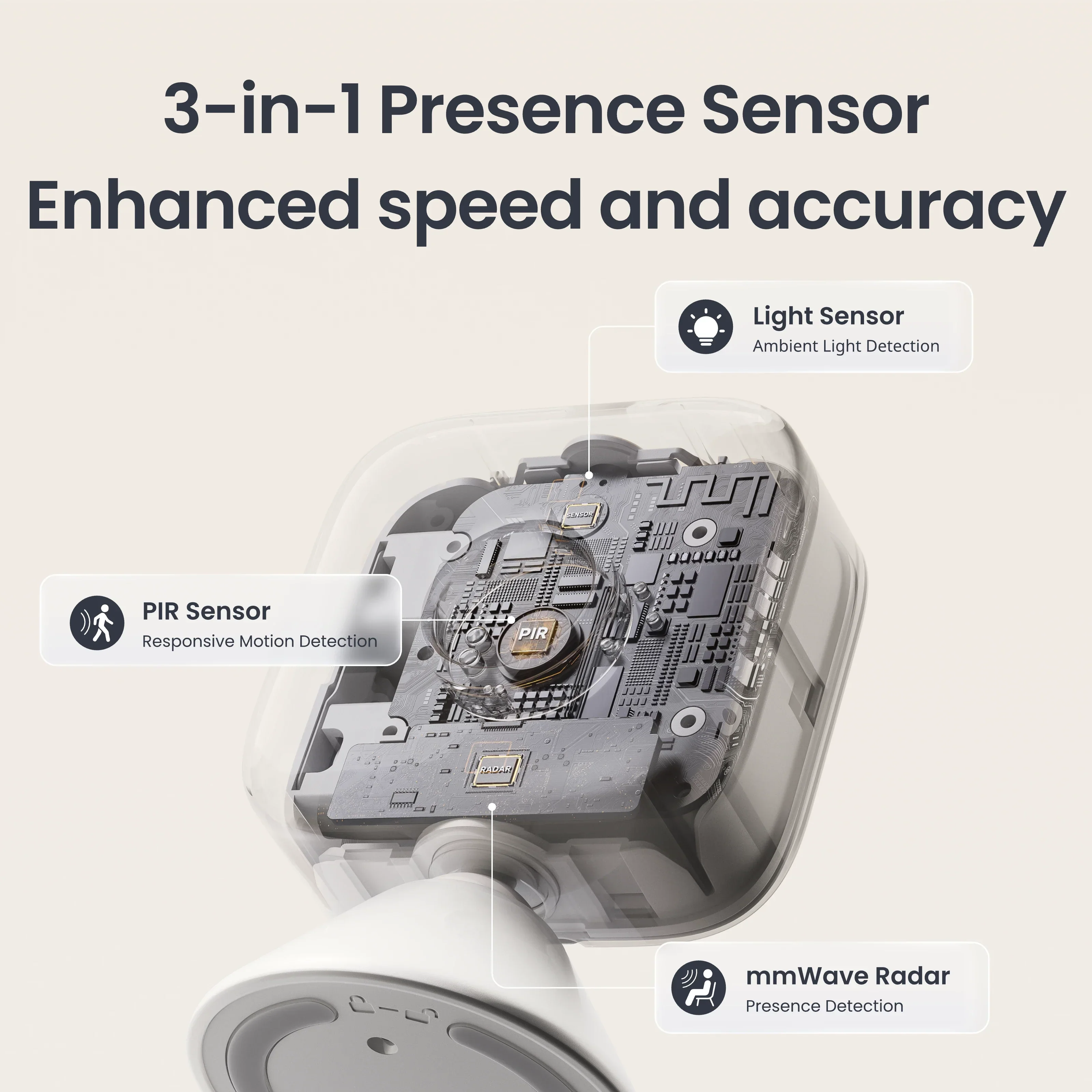 3-in-1 Presence Sensor
Enhanced speed and accuracy

Light Sensor
Ambient Light Detection

SENSOR

PIR Sensor
Responsive Motion Detection

PIR

RADAR

mmWave Radar
Presence Detection